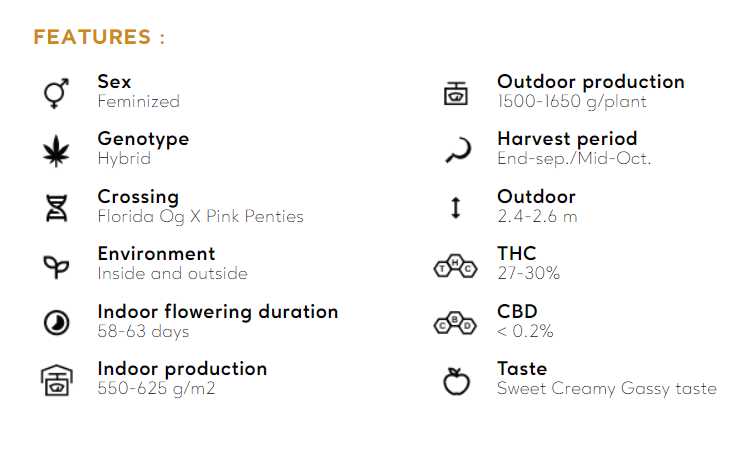 FEATURES :

Sex
Feminized

Genotype
Hybrid

Crossing
Florida Og X Pink Penties

Environment
Inside and outside

Indoor flowering duration
58-63 days

Indoor production
550-625 g/m2

Outdoor production
1500-1650 g/plant

Harvest period
End-sep./Mid-Oct.

Outdoor
2.4-2.6 m

THC
27-30%

CBD
< 0.2%

Taste
Sweet Creamy Gassy taste